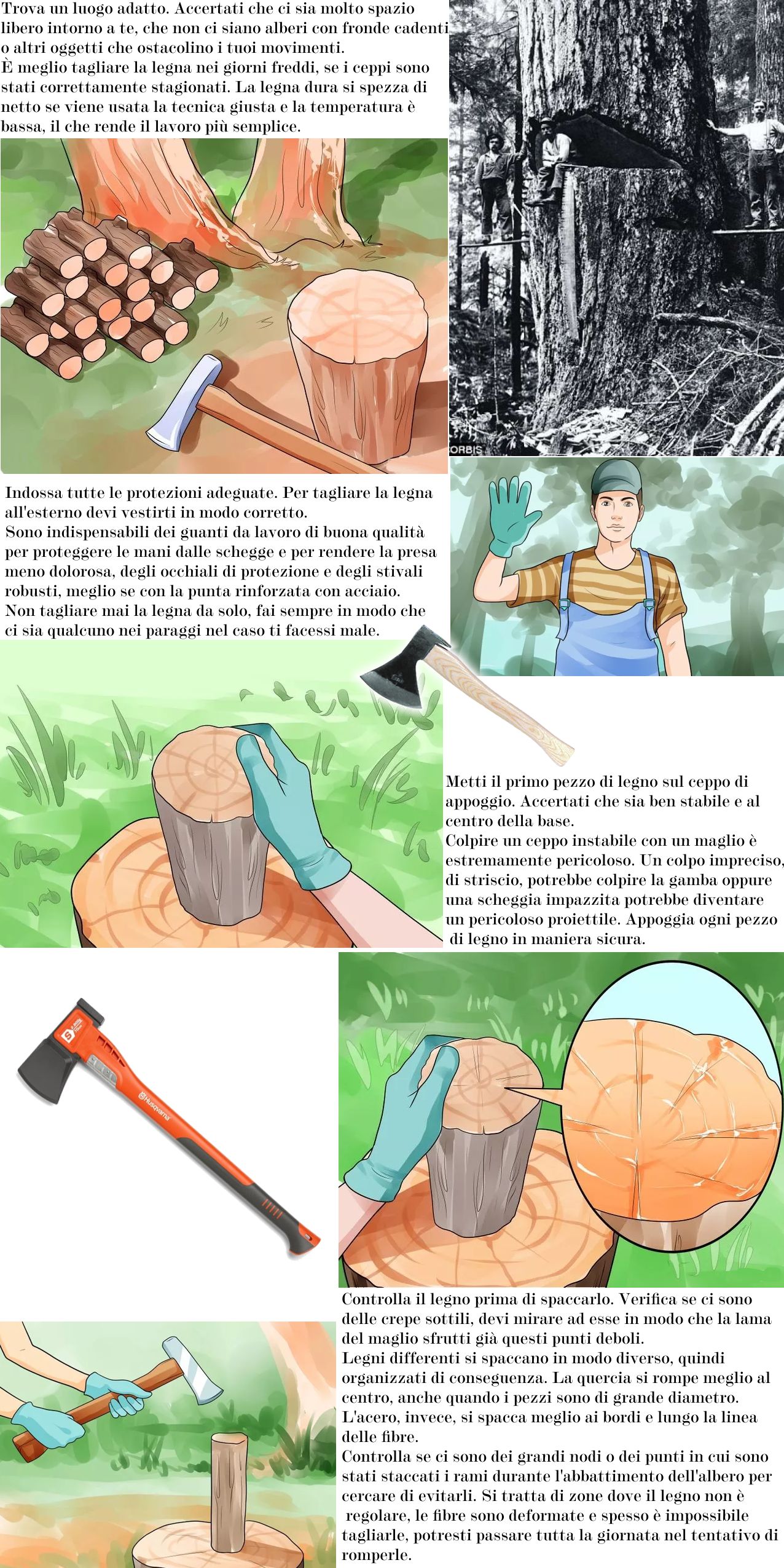 Trova un luogo adatto. Accertati che ci sia molto spazio libero intorno a te, che non ci siano alberi con fronde cadenti o altri oggetti che ostacolino i tuoi movimenti.
È meglio tagliare la legna nei giorni freddi, se i ceppi sono stati correttamente stagionati. La legna dura si spezza di netto se viene usata la tecnica giusta e la temperatura è bassa, il che rende il lavoro più semplice.

ORBIS

Indossa tutte le protezioni adeguate. Per tagliare la legna all'esterno devi vestirti in modo corretto.
Sono indispensabili dei guanti da lavoro di buona qualità per proteggere le mani dalle schegge e per rendere la presa meno dolorosa, degli occhiali di protezione e degli stivali robusti, meglio se con la punta rinforzata con acciaio.
Non tagliare mai la legna da solo, fai sempre in modo che ci sia qualcuno nei paraggi nel caso ti facessi male.

Metti il primo pezzo di legno sul ceppo di appoggio. Accertati che sia ben stabile e al centro della base.
Colpire un ceppo instabile con un maglio è estremamente pericoloso. Un colpo impreciso, di striscio, potrebbe colpire la gamba oppure una scheggia impazzita potrebbe diventare un pericoloso proiettile. Appoggia ogni pezzo di legno in maniera sicura.

Husqvarna

Controlla il legno prima di spaccarlo. Verifica se ci sono delle crepe sottili, devi mirare ad esse in modo che la lama del maglio sfrutti già questi punti deboli.
Legni differenti si spaccano in modo diverso, quindi organizzati di conseguenza. La quercia si rompe meglio al centro, anche quando i pezzi sono di grande diametro. L'acero, invece, si spacca meglio ai bordi e lungo la linea delle fibre.
Controlla se ci sono dei grandi nodi o dei punti in cui sono stati staccati i rami durante l'abbattimento dell'albero per cercare di evitarli. Si tratta di zone dove il legno non è regolare, le fibre sono deformate e spesso è impossibile tagliarle, potresti passare tutta la giornata nel tentativo di romperle.